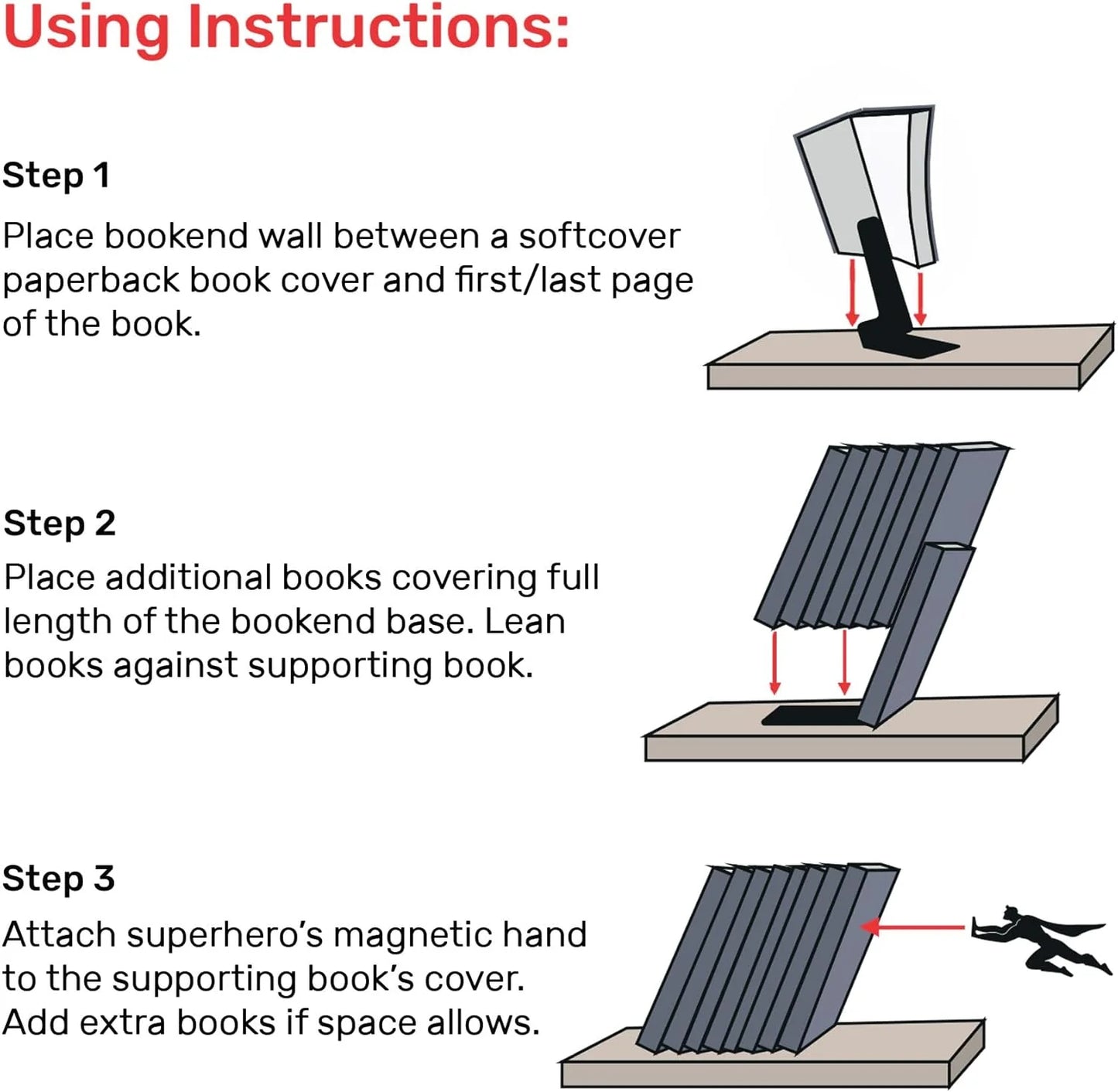 Using Instructions:

Step 1

Place bookend wall between a softcover paperback book cover and first/last page of the book.

Step 2

Place additional books covering full length of the bookend base. Lean books against supporting book.

Step 3

Attach superhero's magnetic hand to the supporting book's cover. Add extra books if space allows.